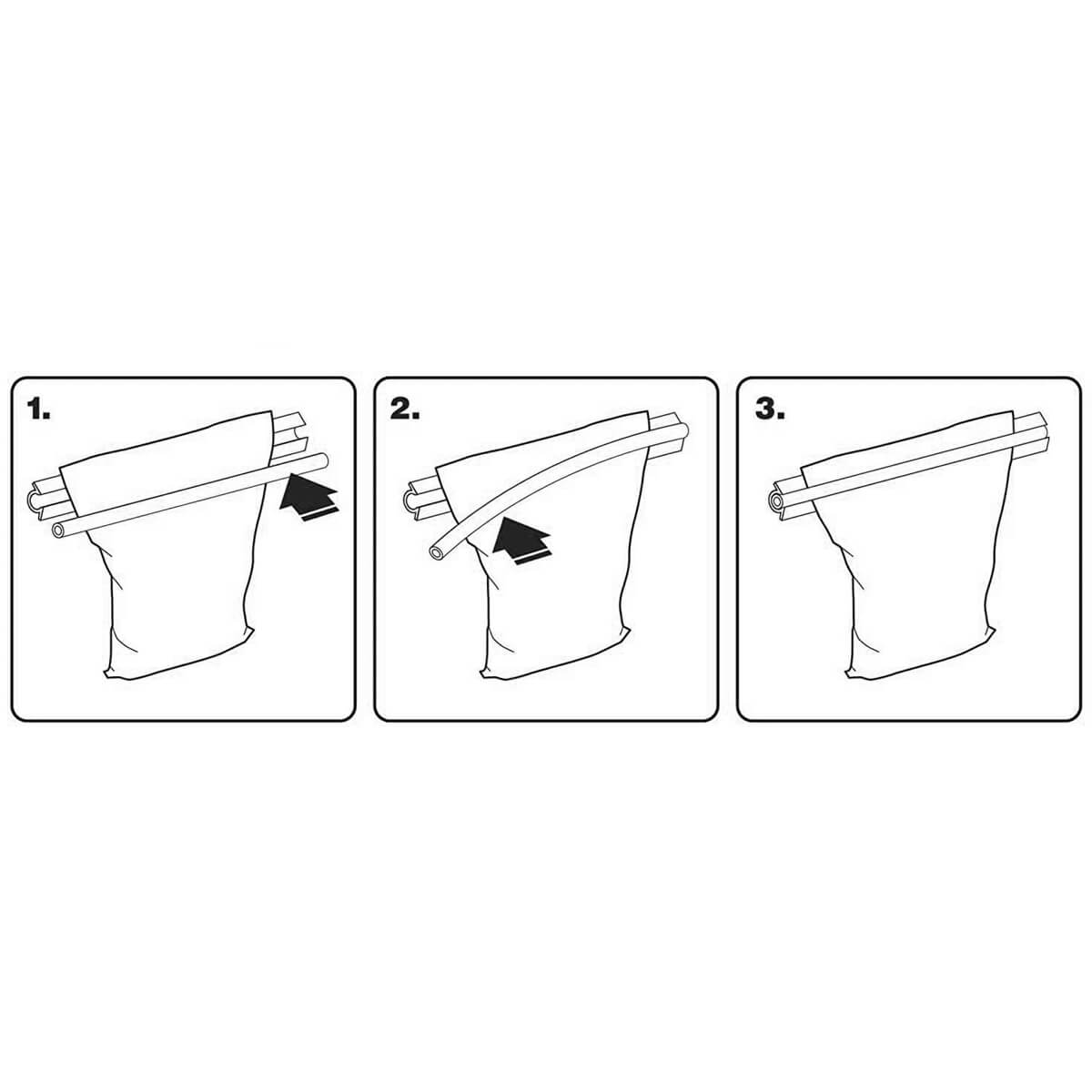 1.

2.

3.