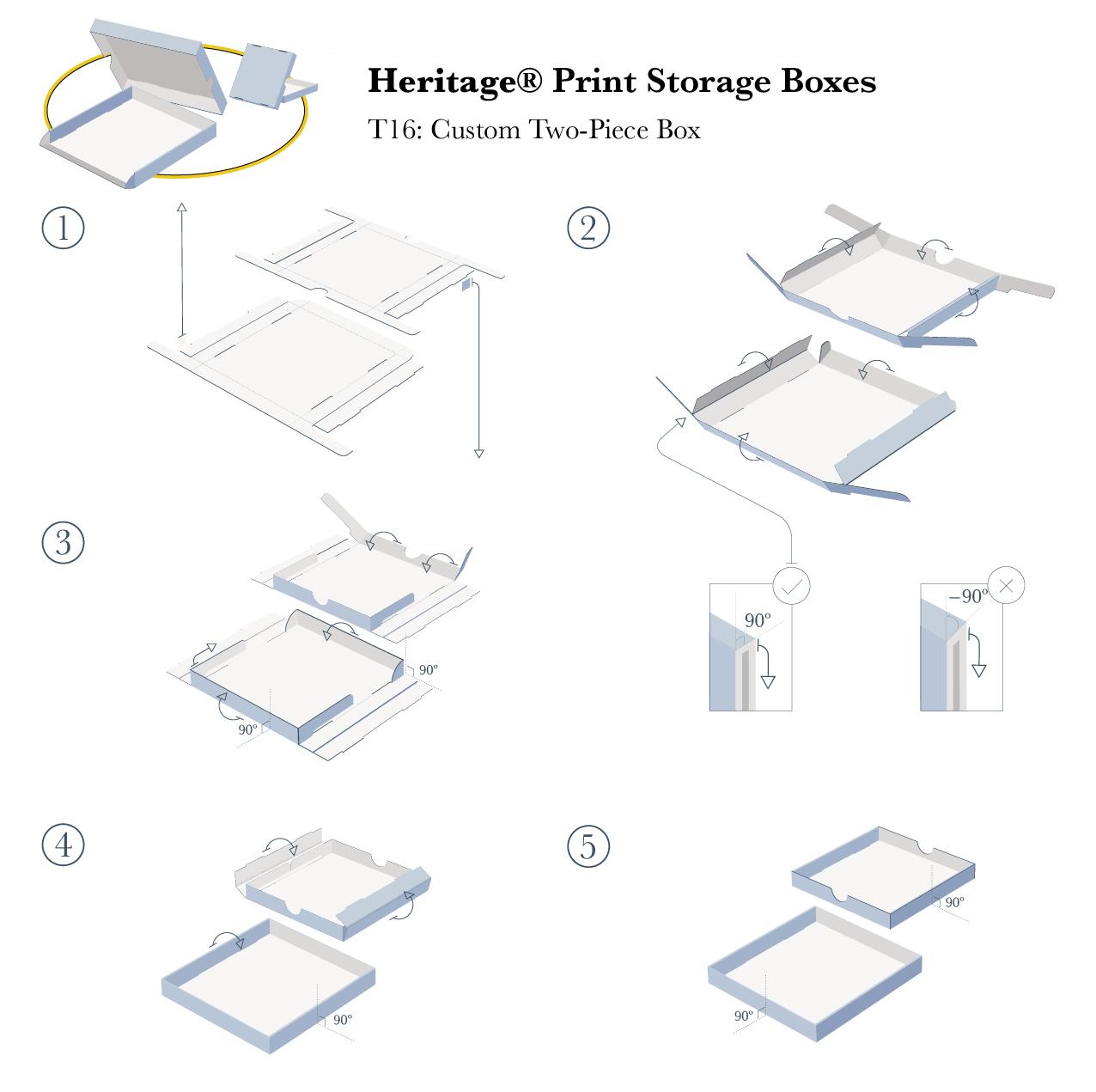 Heritage® Print Storage Boxes

T16: Custom Two-Piece Box

1

2

90º

−90º

3

90º

90º

4

90º

5

90º

90º