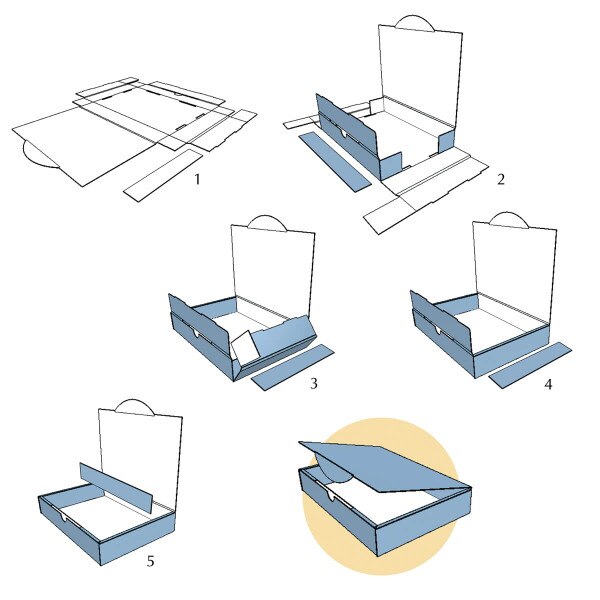 1

2

3

4

5