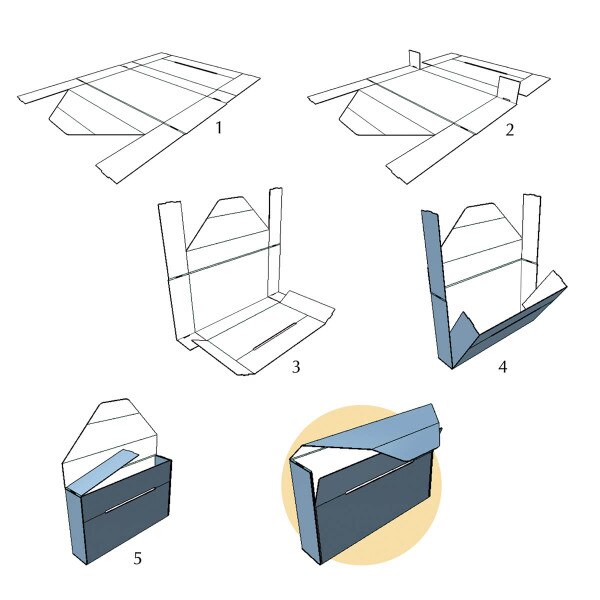 1

2

3

4

5