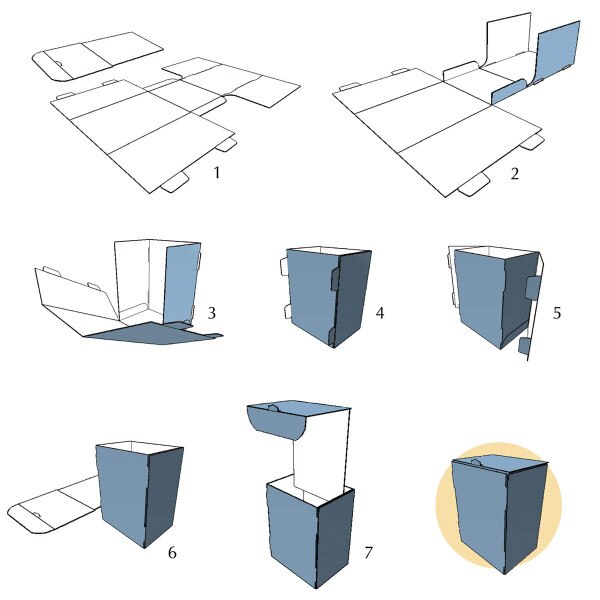 1
2
3
4
5
6
7